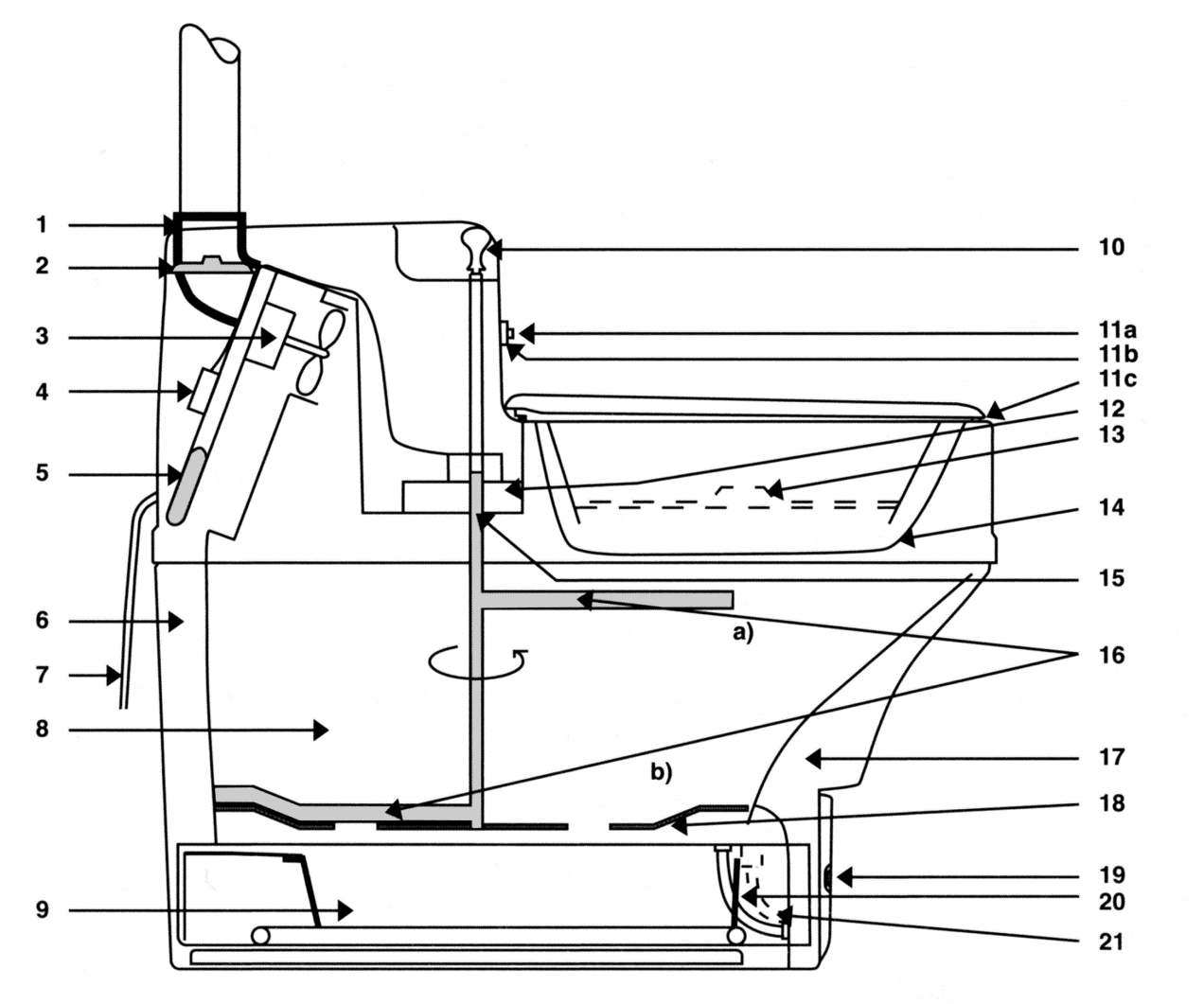 1
2
3
4
5
6
7
8
9
10
11a
11b
11c
12
13
14
15
a)
16
b)
17
18
19
20
21